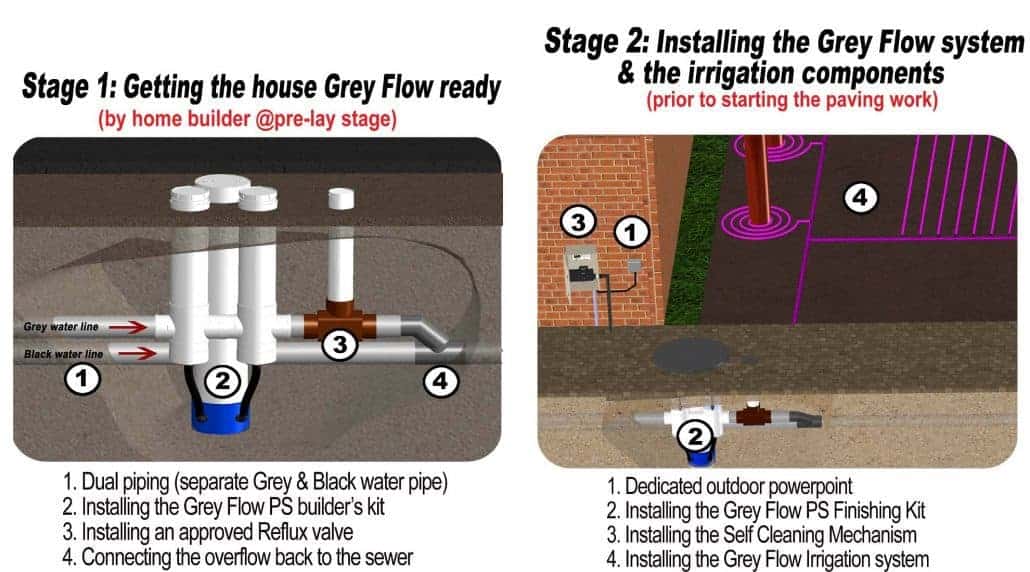 Stage 1: Getting the house Grey Flow ready
(by home builder @pre-lay stage)

Grey water line
Black water line
1
2
3
4

1. Dual piping (separate Grey & Black water pipe)
2. Installing the Grey Flow PS builder's kit
3. Installing an approved Reflux valve
4. Connecting the overflow back to the sewer

Stage 2: Installing the Grey Flow system & the irrigation components
(prior to starting the paving work)

3
1
4
2

1. Dedicated outdoor powerpoint
2. Installing the Grey Flow PS Finishing Kit
3. Installing the Self Cleaning Mechanism
4. Installing the Grey Flow Irrigation system