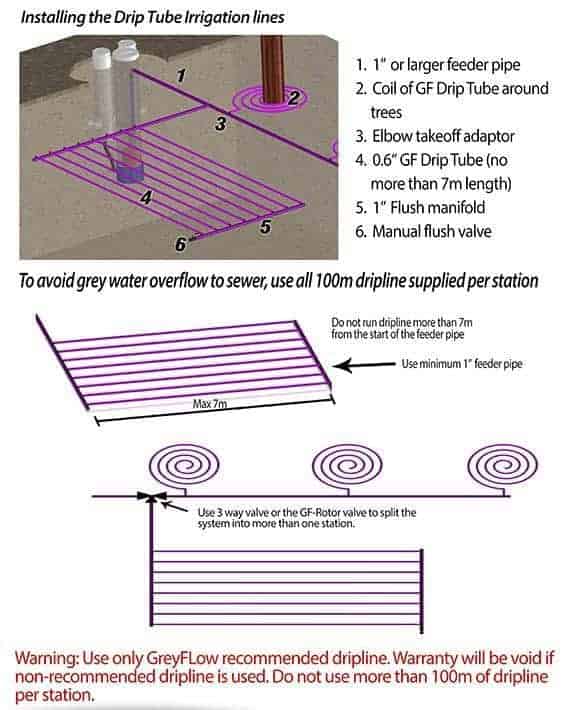 Installing the Drip Tube Irrigation lines

1
2
3
4
5
6

1. 1" or larger feeder pipe
2. Coil of GF Drip Tube around trees
3. Elbow takeoff adaptor
4. 0.6" GF Drip Tube (no more than 7m length)
5. 1" Flush manifold
6. Manual flush valve

To avoid grey water overflow to sewer, use all 100m dripline supplied per station

Do not run dripline more than 7m from the start of the feeder pipe

Use minimum 1" feeder pipe

Max 7m

Use 3 way valve or the GF-Rotor valve to split the system into more than one station.

Warning: Use only GreyFLow recommended dripline. Warranty will be void if non-recommended dripline is used. Do not use more than 100m of dripline per station.